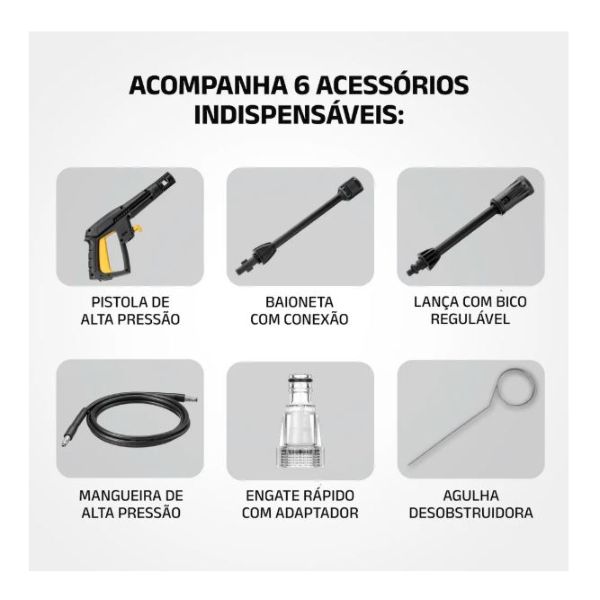 ACOMPANHA 6 ACESSÓRIOS INDISPENSÁVEIS:

PISTOLA DE ALTA PRESSÃO

BAIONETA COM CONEXÃO

LANÇA COM BICO REGULÁVEL

MANGUEIRA DE ALTA PRESSÃO

ENGATE RÁPIDO COM ADAPTADOR

AGULHA DESOBSTRUIDORA